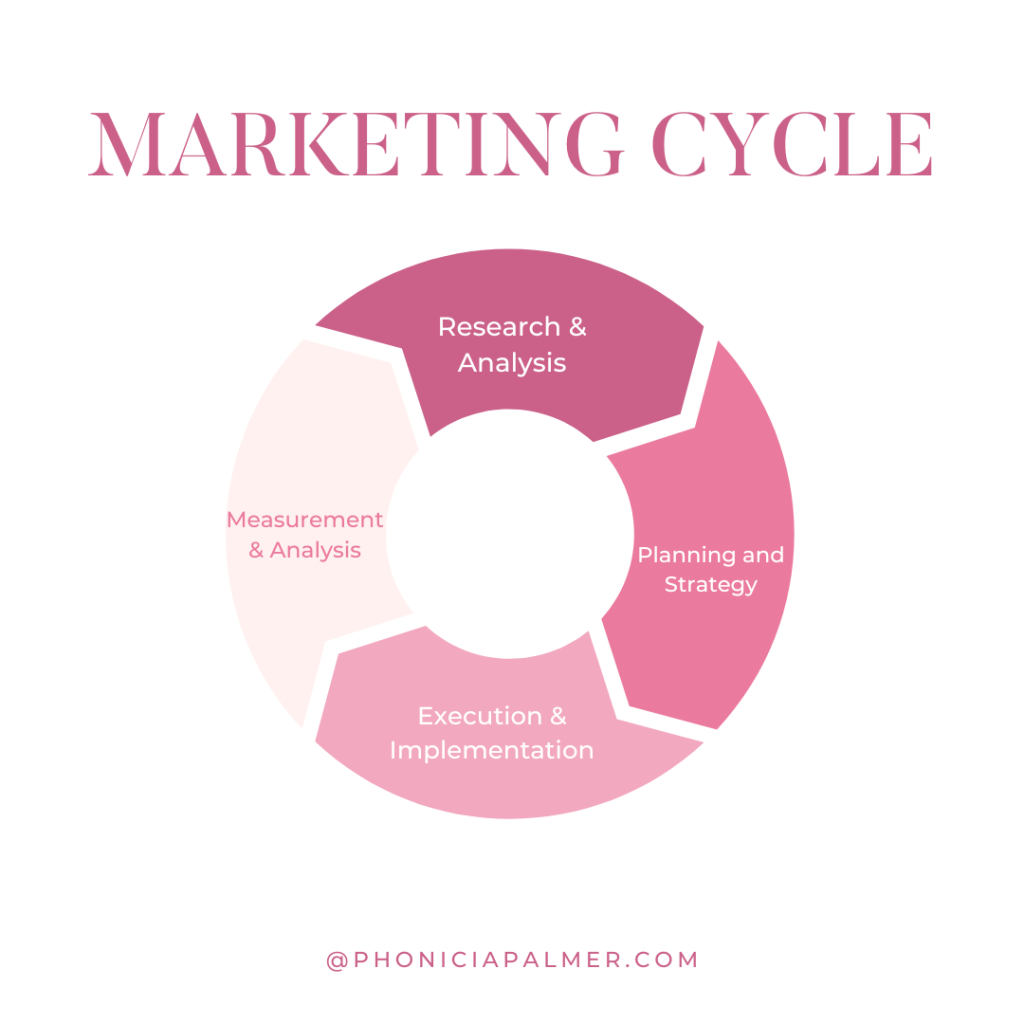 MARKETING CYCLE

Research & Analysis

Planning and Strategy

Execution & Implementation

Measurement & Analysis

@PHONICIAPALMER.COM